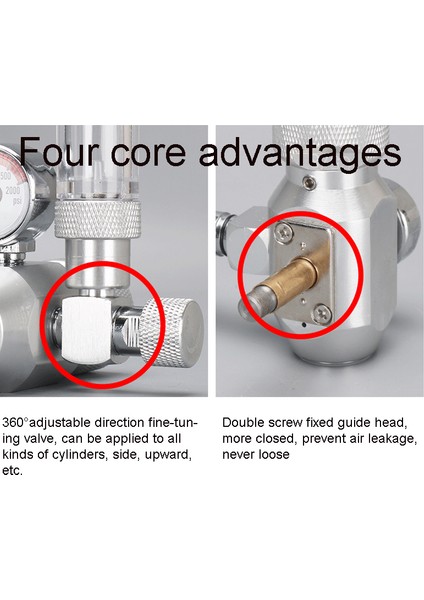 Four core advantages

500
2000
psi

360°adjustable direction fine-tuning valve, can be applied to all kinds of cylinders, side, upward, etc.

Double screw fixed guide head, more closed, prevent air leakage, never loose