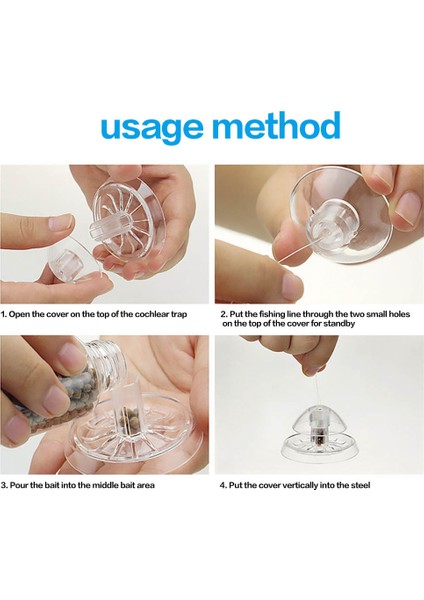 usage method

1. Open the cover on the top of the cochlear trap

2. Put the fishing line through the two small holes on the top of the cover for standby

3. Pour the bait into the middle bait area

4. Put the cover vertically into the steel