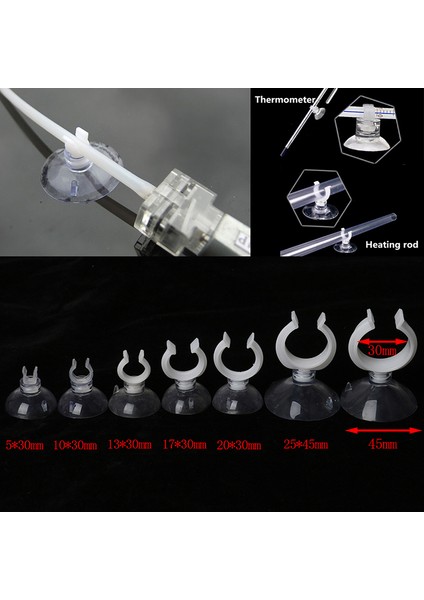 Thermometer

Heating rod

30mm

5*30mm 10*30mm 13*30mm 17*30mm 20*30mm 25*45mm 45mm