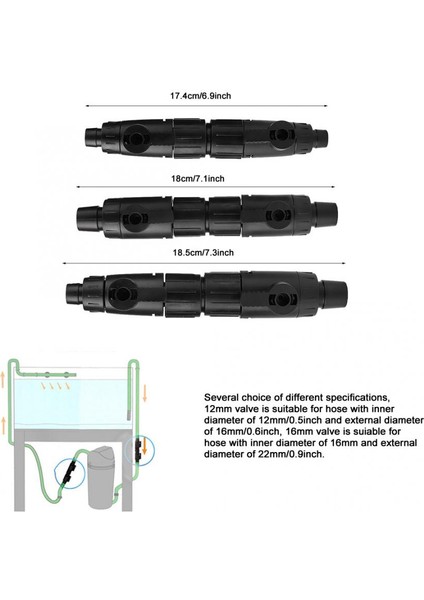 17.4cm/6.9inch

18cm/7.1inch

18.5cm/7.3inch

Several choice of different specifications, 12mm valve is suitable for hose with inner diameter of 12mm/0.5inch and external diameter of 16mm/0.6inch, 16mm valve is suiable for hose with inner diameter of 16mm and external diameter of 22mm/0.9inch.