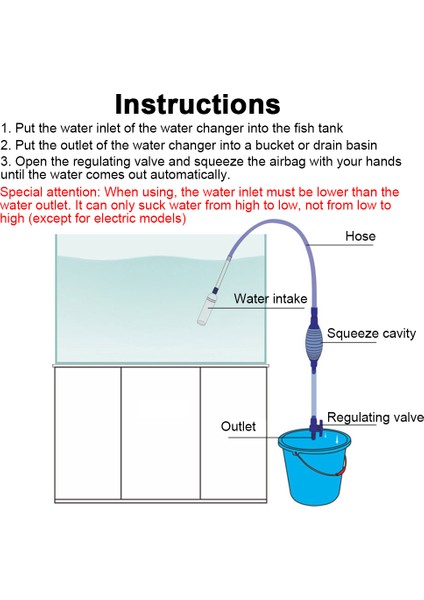 Instructions

1. Put the water inlet of the water changer into the fish tank

2. Put the outlet of the water changer into a bucket or drain basin

3. Open the regulating valve and squeeze the airbag with your hands until the water comes out automatically.

Special attention: When using, the water inlet must be lower than the water outlet. It can only suck water from high to low, not from low to high (except for electric models)

Hose

Water intake

Squeeze cavity

Regulating valve

Outlet