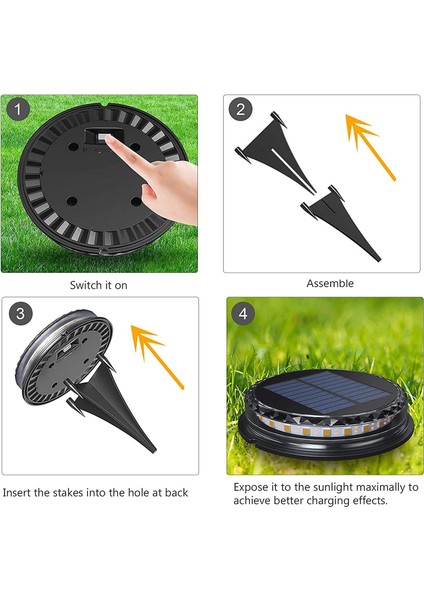 1

Switch it on

2

Assemble

3

Insert the stakes into the hole at back

4

Expose it to the sunlight maximally to achieve better charging effects.