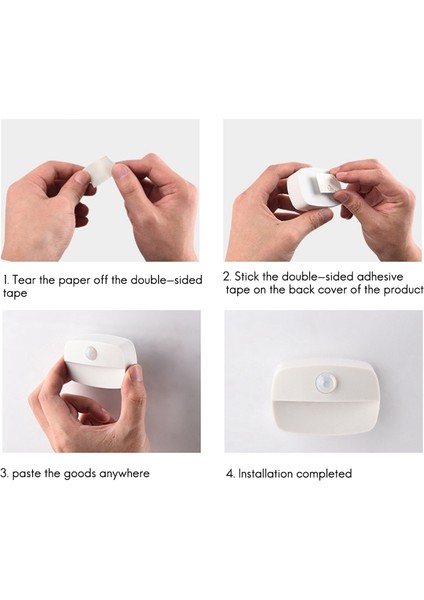 1. Tear the paper off the double-sided tape

2. Stick the double-sided adhesive tape on the back cover of the product

3. paste the goods anywhere

4. Installation completed