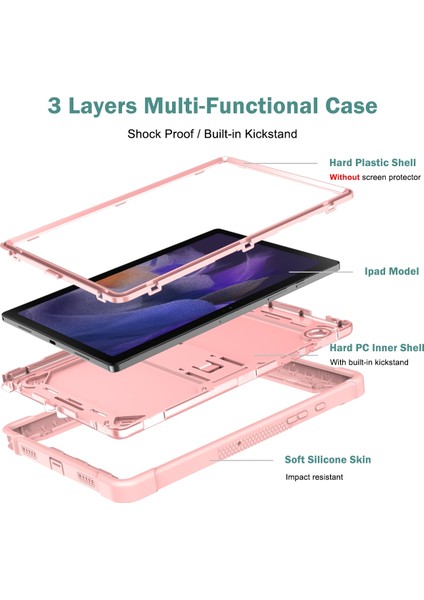 3 Layers Multi-Functional Case

Shock Proof / Built-in Kickstand

Hard Plastic Shell
Without screen protector

Ipad Model

Hard PC Inner Shell
With built-in kickstand

Soft Silicone Skin
Impact resistant