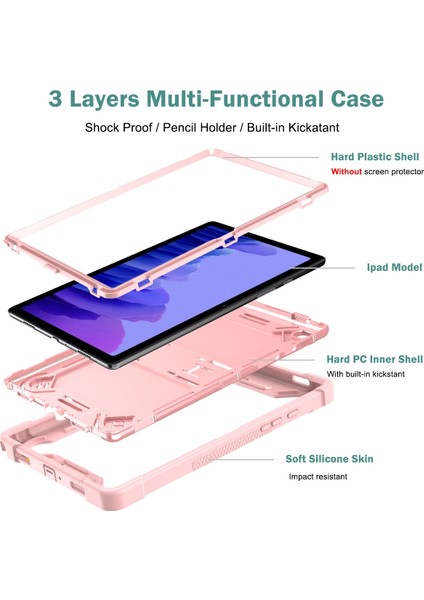 3 Layers Multi-Functional Case

Shock Proof / Pencil Holder / Built-in Kickatant

Hard Plastic Shell

Without screen protector

Ipad Model

Hard PC Inner Shell

With built-in kickstant

Soft Silicone Skin

Impact resistant