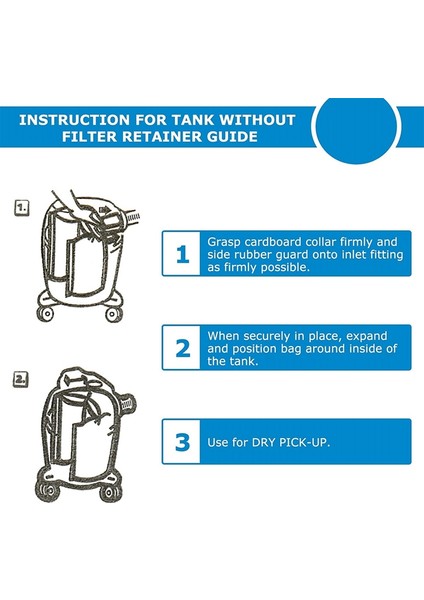 INSTRUCTION FOR TANK WITHOUT FILTER RETAINER GUIDE

1.

2.

1 Grasp cardboard collar firmly and side rubber guard onto inlet fitting as firmly possible.

2 When securely in place, expand and position bag around inside of the tank.

3 Use for DRY PICK-UP.