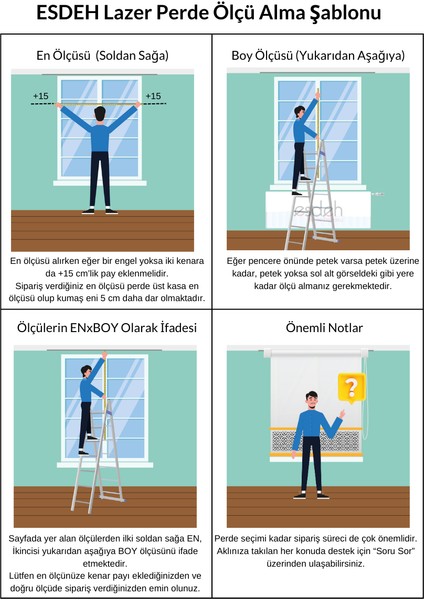 ESDEH Lazer Perde Ölçü Alma Şablonu

En Ölçüsü (Soldan Sağa)

+15

+15

En ölçüsü alırken eğer bir engel yoksa iki kenara da +15 cm'lik pay eklenmelidir.
Sipariş verdiğiniz en ölçüsü perde üst kasa en ölçüsü olup kumaş eni 5 cm daha dar olmaktadır.

Boy Ölçüsü (Yukarıdan Aşağıya)

esdeh

Eğer pencere önünde petek varsa petek üzerine kadar, petek yoksa sol alt görseldeki gibi yere kadar ölçü almanız gerekmektedir.

Ölçülerin ENxBOY Olarak İfadesi

Sayfada yer alan ölçülerden ilki soldan sağa EN, İkincisi yukarıdan aşağıya BOY ölçüsünü ifade etmektedir.
Lütfen en ölçünüze kenar payı eklediğinizden ve doğru ölçüde sipariş verdiğinizden emin olunuz.

Önemli Notlar

?

Perde seçimi kadar sipariş süreci de çok önemlidir. Aklınıza takılan her konuda destek için "Soru Sor" üzerinden ulaşabilirsiniz.