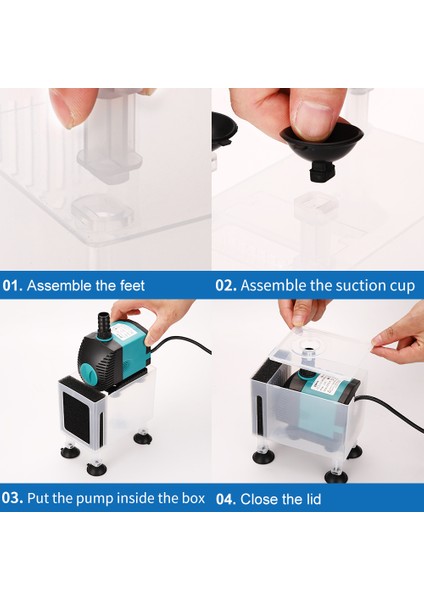 01. Assemble the feet

02. Assemble the suction cup

03. Put the pump inside the box

04. Close the lid