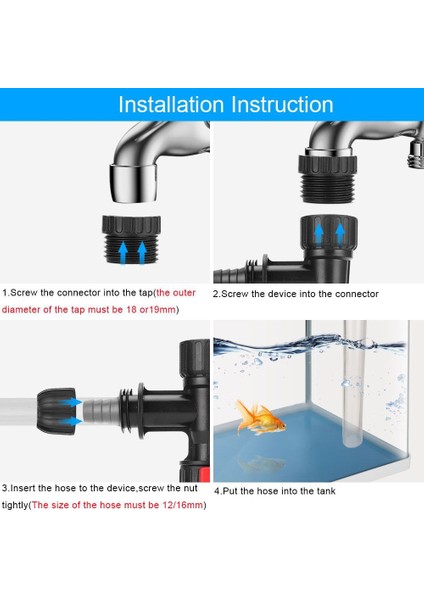 Installation Instruction

1.Screw the connector into the tap(the outer diameter of the tap must be 18 or19mm)

2.Screw the device into the connector

3.Insert the hose to the device,screw the nut tightly(The size of the hose must be 12/16mm)

4.Put the hose into the tank