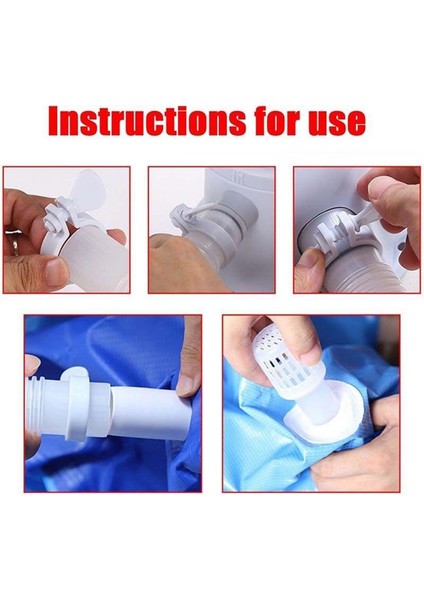 Instructions for use