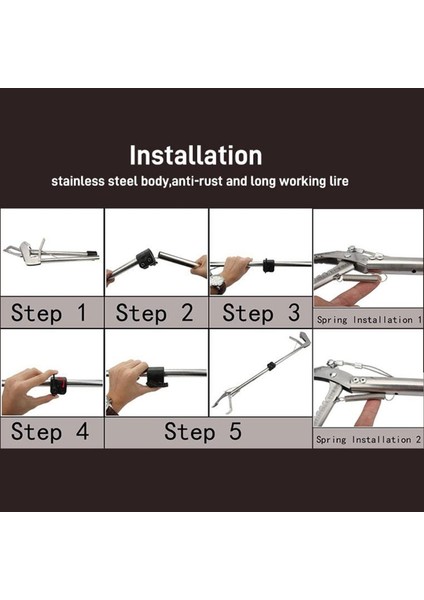 Installation

stainless steel body,anti-rust and long working lire

Step 1

Step 2

Step 3

Spring Installation 1

Step 4

Step 5

Spring Installation 2