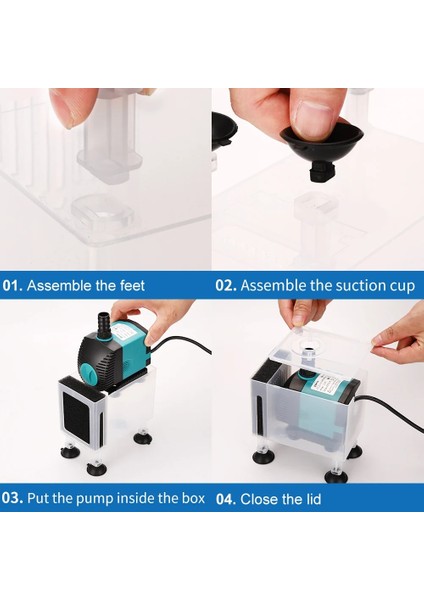 01. Assemble the feet

02. Assemble the suction cup

03. Put the pump inside the box

04. Close the lid