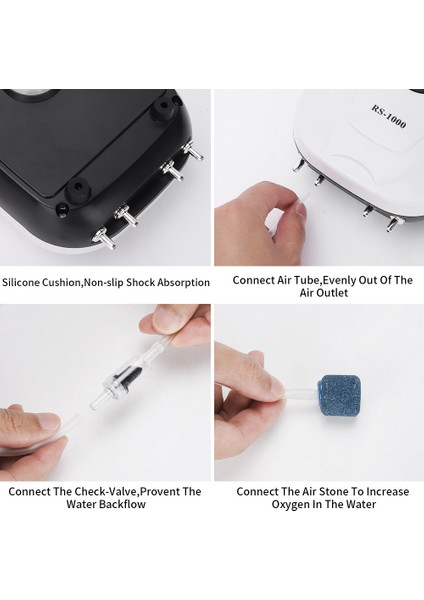 RS-1000

Silicone Cushion,Non-slip Shock Absorption

Connect Air Tube,Evenly Out Of The Air Outlet

Connect The Check-Valve,Provent The Water Backflow

Connect The Air Stone To Increase Oxygen In The Water