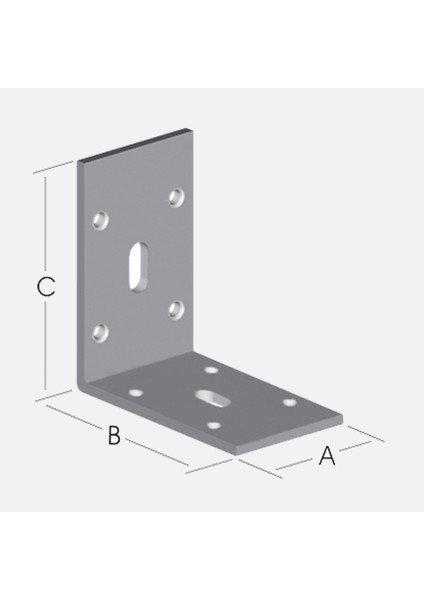 C
B
A