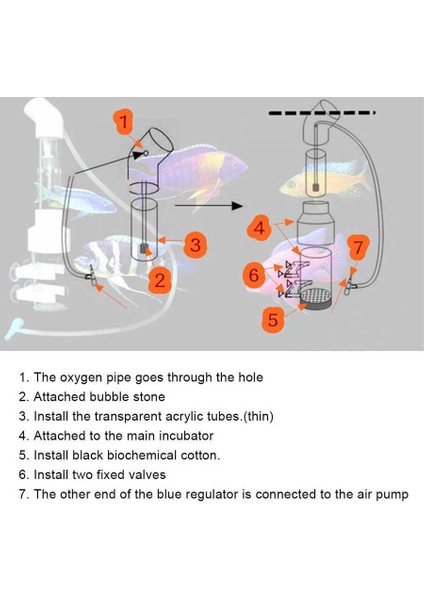 1

3

2

4

7

6

5

1. The oxygen pipe goes through the hole
2. Attached bubble stone
3. Install the transparent acrylic tubes.(thin)
4. Attached to the main incubator
5. Install black biochemical cotton.
6. Install two fixed valves
7. The other end of the blue regulator is connected to the air pump