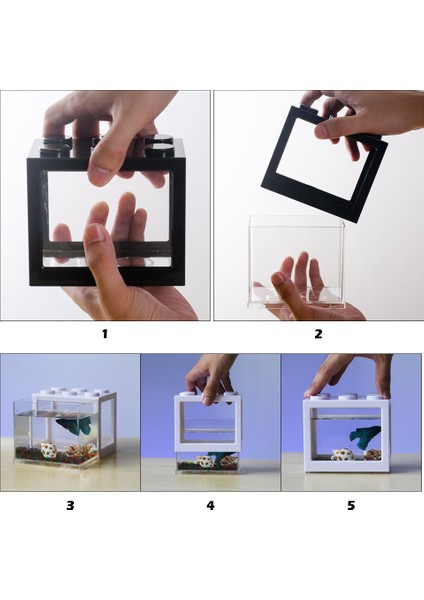 1

2

3

4

5