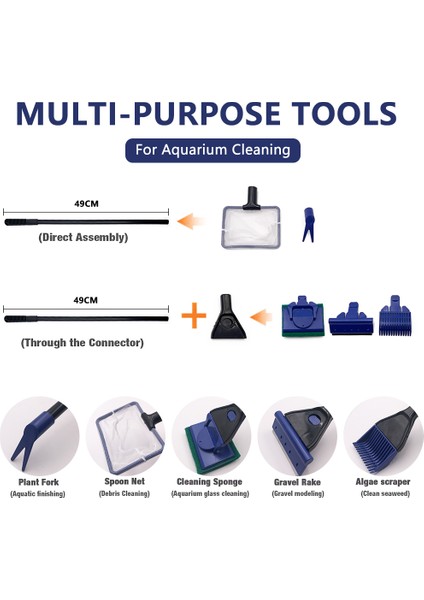 MULTI-PURPOSE TOOLS

For Aquarium Cleaning

49CM

(Direct Assembly)

49CM

(Through the Connector)

Plant Fork
(Aquatic finishing)

Spoon Net
(Debris Cleaning)

Cleaning Sponge
(Aquarium glass cleaning)

Gravel Rake
(Gravel modeling)

Algae scraper
(Clean seaweed)