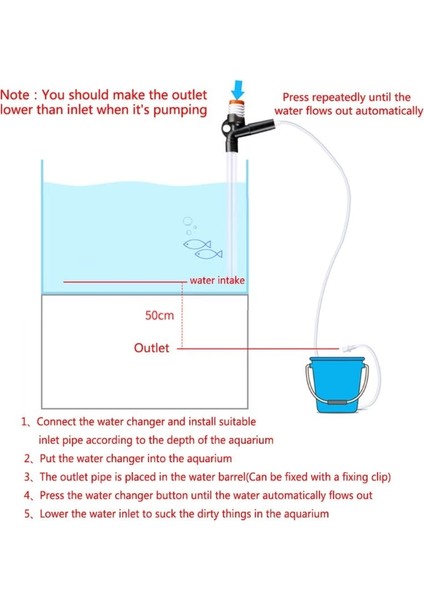 Note : You should make the outlet lower than inlet when it's pumping

Press repeatedly until the water flows out automatically

water intake

50cm

Outlet

1、Connect the water changer and install suitable inlet pipe according to the depth of the aquarium

2、Put the water changer into the aquarium

3、The outlet pipe is placed in the water barrel(Can be fixed with a fixing clip)

4、Press the water changer button until the water automatically flows out

5、Lower the water inlet to suck the dirty things in the aquarium