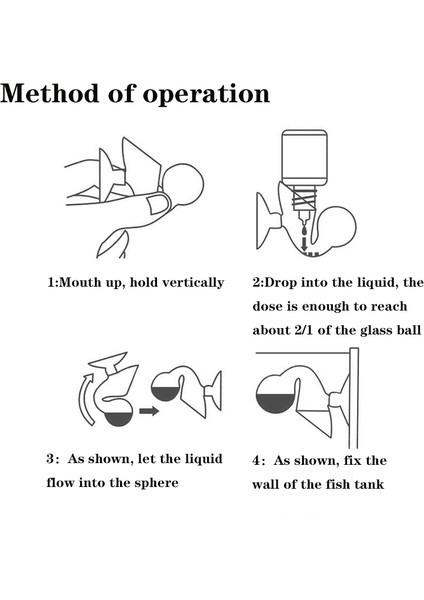 Method of operation

1:Mouth up, hold vertically

2:Drop into the liquid, the dose is enough to reach about 2/1 of the glass ball

3: As shown, let the liquid flow into the sphere

4: As shown, fix the wall of the fish tank