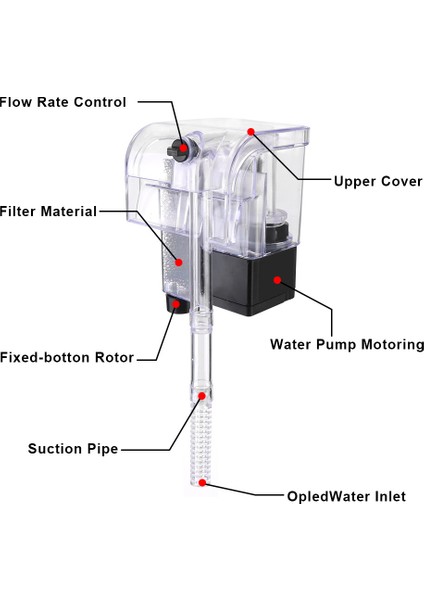 Flow Rate Control

Upper Cover

Filter Material

Water Pump Motoring

Fixed-botton Rotor

Suction Pipe

OpledWater Inlet