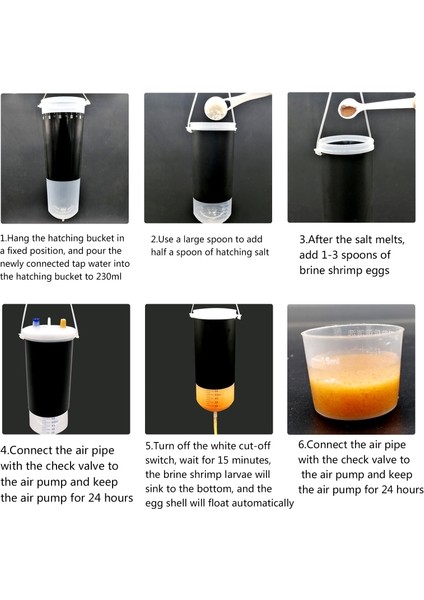 1.Hang the hatching bucket in a fixed position, and pour the newly connected tap water into the hatching bucket to 230ml

2.Use a large spoon to add half a spoon of hatching salt

3.After the salt melts, add 1-3 spoons of brine shrimp eggs

4.Connect the air pipe with the check valve to the air pump and keep the air pump for 24 hours

5.Turn off the white cut-off switch, wait for 15 minutes, the brine shrimp larvae will sink to the bottom, and the egg shell will float automatically

6.Connect the air pipe with the check valve to the air pump and keep the air pump for 24 hours