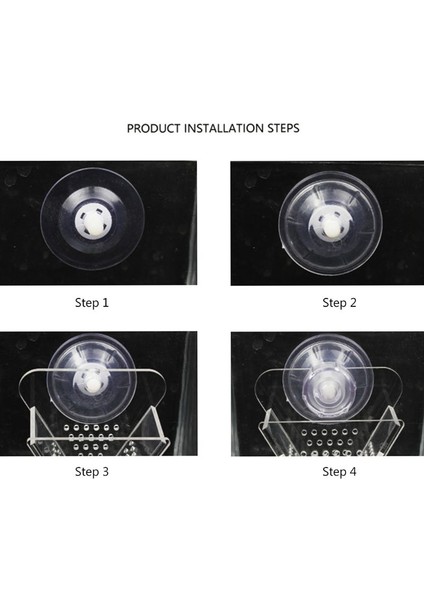 PRODUCT INSTALLATION STEPS

Step 1

Step 2

Step 3

Step 4