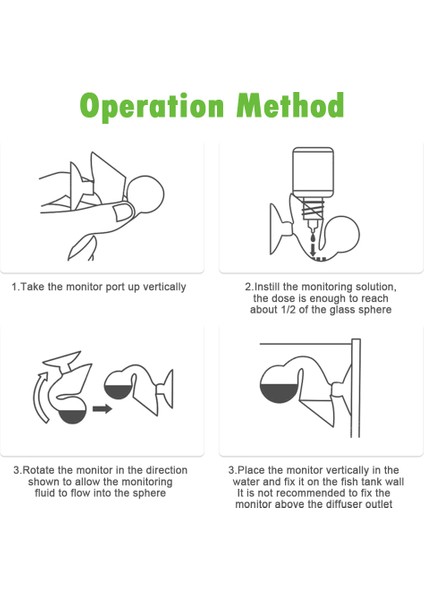 Operation Method

1.Take the monitor port up vertically

2.Instill the monitoring solution, the dose is enough to reach about 1/2 of the glass sphere

3.Rotate the monitor in the direction shown to allow the monitoring fluid to flow into the sphere

3.Place the monitor vertically in the water and fix it on the fish tank wall It is not recommended to fix the monitor above the diffuser outlet