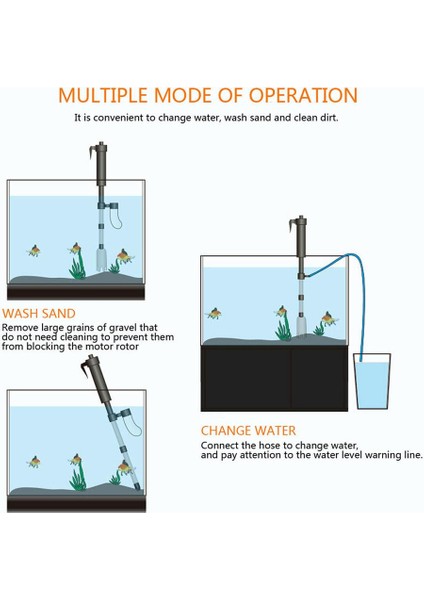 MULTIPLE MODE OF OPERATION

It is convenient to change water, wash sand and clean dirt.

WASH SAND

Remove large grains of gravel that do not need cleaning to prevent them from blocking the motor rotor

CHANGE WATER

Connect the hose to change water, and pay attention to the water level warning line.