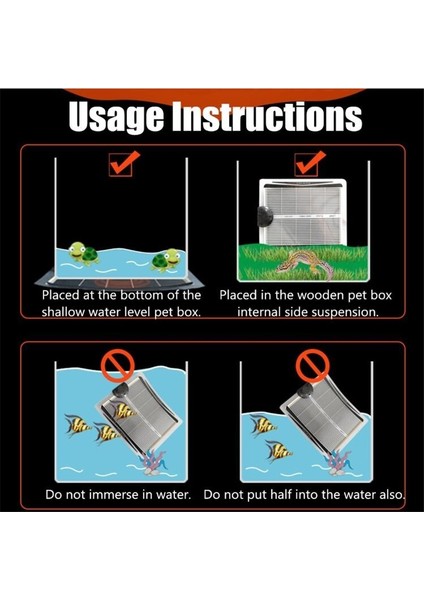 Usage Instructions

Placed at the bottom of the shallow water level pet box.

Placed in the wooden pet box internal side suspension.

Do not immerse in water.

Do not put half into the water also.