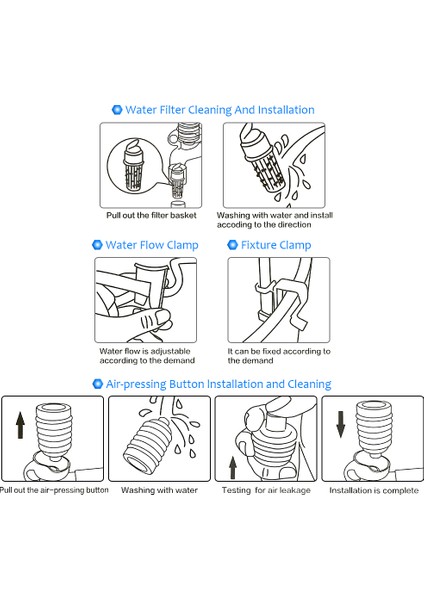 Water Filter Cleaning And Installation

Pull out the filter basket

Washing with water and install accoding to the direction

Water Flow Clamp

Water flow is adjustable according to the demand

Fixture Clamp

It can be fixed according to the demand

Air-pressing Button Installation and Cleaning

Pull out the air-pressing button

Washing with water

Testing for air leakage

Installation is complete