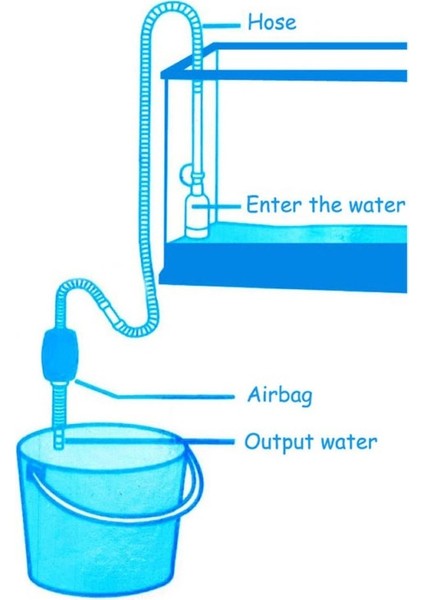 Hose

Enter the water

Airbag

Output water