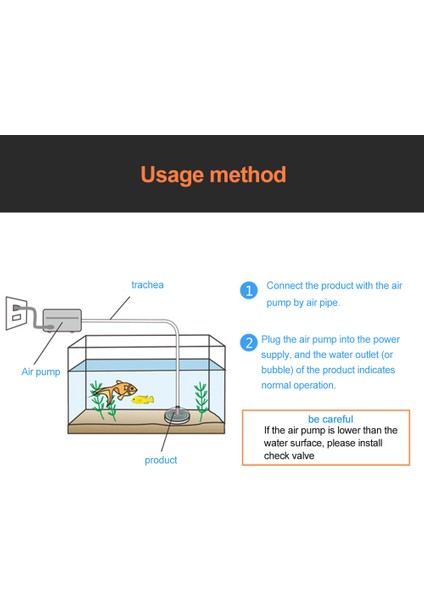 Usage method

trachea

Air pump

product

1 Connect the product with the air pump by air pipe.

2 Plug the air pump into the power supply, and the water outlet (or bubble) of the product indicates normal operation.

be careful
If the air pump is lower than the water surface, please install check valve