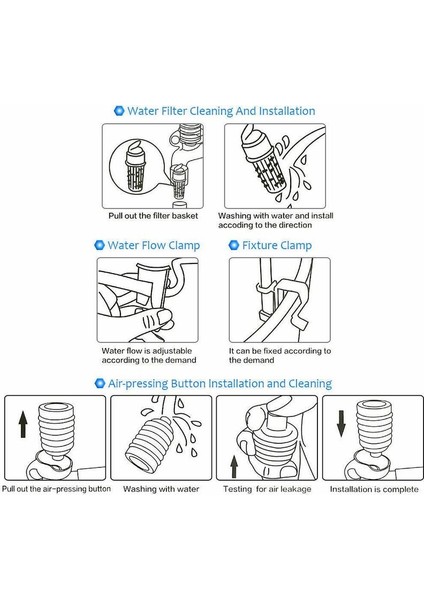 Water Filter Cleaning And Installation

Pull out the filter basket

Washing with water and install accoding to the direction

Water Flow Clamp

Water flow is adjustable according to the demand

Fixture Clamp

It can be fixed according to the demand

Air-pressing Button Installation and Cleaning

Pull out the air-pressing button

Washing with water

Testing for air leakage

Installation is complete