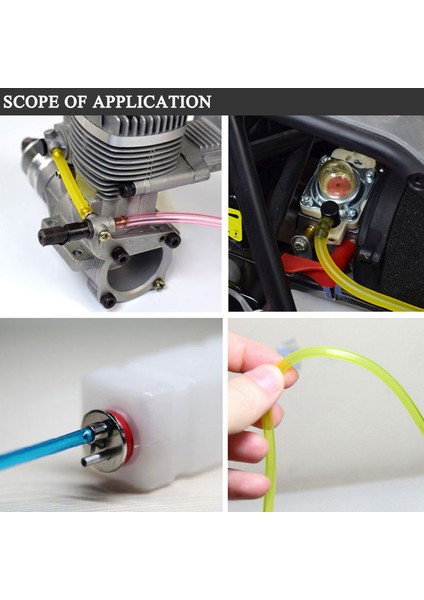 SCOPE OF APPLICATION