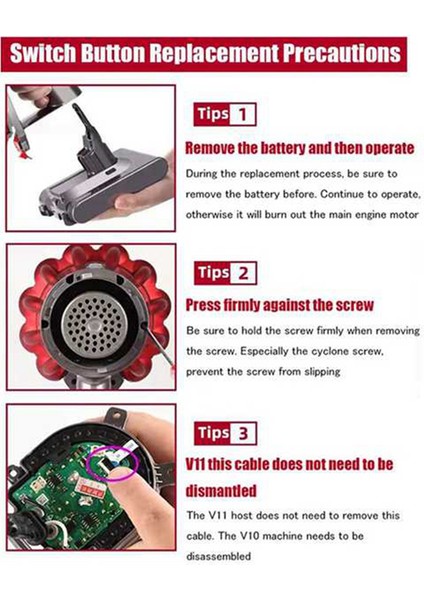 Switch Button Replacement Precautions

Tips 1

Remove the battery and then operate

During the replacement process, be sure to remove the battery before. Continue to operate, otherwise it will burn out the main engine motor

Tips 2

Press firmly against the screw

Be sure to hold the screw firmly when removing the screw. Especially the cyclone screw, prevent the screw from slipping

Tips 3

V11 this cable does not need to be dismantled

The V11 host does not need to remove this cable. The V10 machine needs to be disassembled