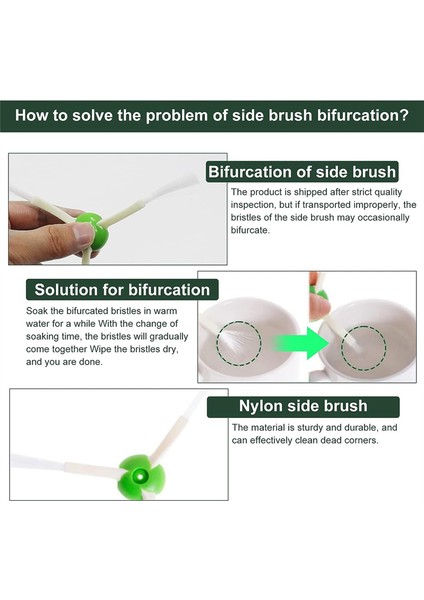 How to solve the problem of side brush bifurcation?

Bifurcation of side brush

The product is shipped after strict quality inspection, but if transported improperly, the bristles of the side brush may occasionally bifurcate.

Solution for bifurcation

Soak the bifurcated bristles in warm water for a while With the change of soaking time, the bristles will gradually come together Wipe the bristles dry, and you are done.

Nylon side brush

The material is sturdy and durable, and can effectively clean dead corners.