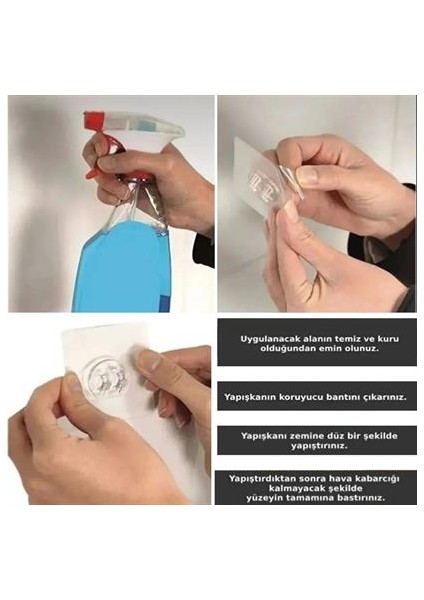 Uygulanacak alanın temiz ve kuru olduğundan emin olunuz.

Yapışkanın koruyucu bantını çıkarınız.

Yapışkanı zemine düz bir şekilde yapıştırınız.

Yapıştırdıktan sonra hava kabarcığı kalmayacak şekilde yüzeyin tamamına bastırınız.