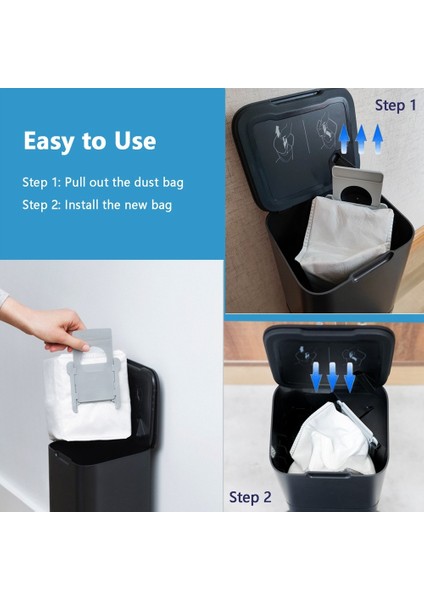 Easy to Use

Step 1: Pull out the dust bag

Step 2: Install the new bag

Step 1

Step 2