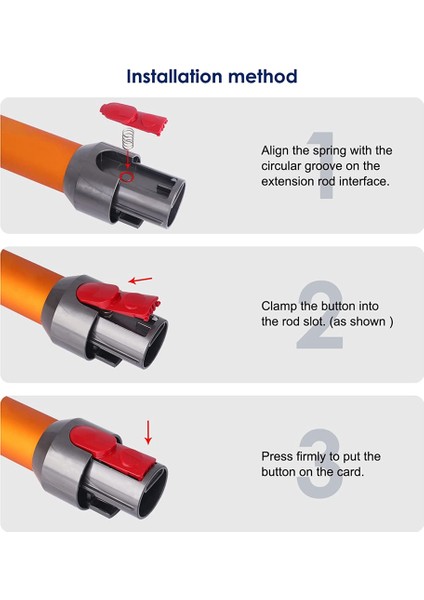 Installation method

1

Align the spring with the circular groove on the extension rod interface.

2

Clamp the button into the rod slot. (as shown )

3

Press firmly to put the button on the card.