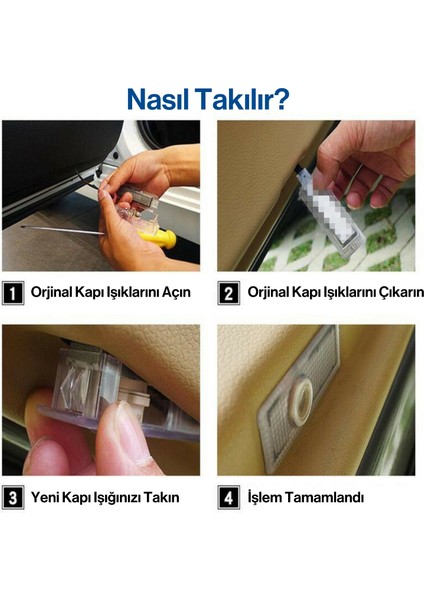 Nasıl Takılır?

1 Orjinal Kapı Işıklarını Açın

2 Orjinal Kapı Işıklarını Çıkarın

3 Yeni Kapı Işığınızı Takın

4 İşlem Tamamlandı