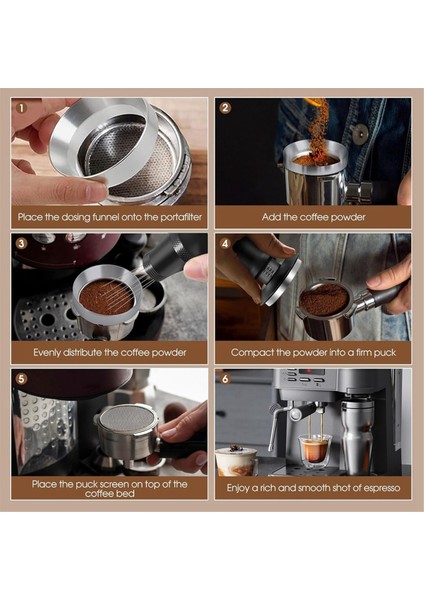 1
Place the dosing funnel onto the portafilter

2
Add the coffee powder

3
Evenly distribute the coffee powder

4
Compact the powder into a firm puck

5
Place the puck screen on top of the coffee bed

6
Enjoy a rich and smooth shot of espresso