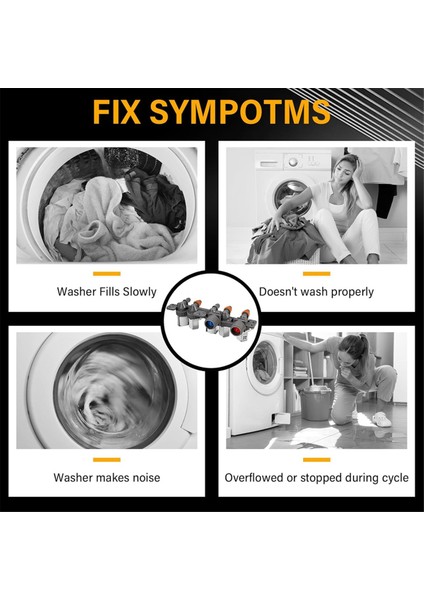 FIX SYMPOTMS

Washer Fills Slowly

Doesn't wash properly

Washer makes noise

Overflowed or stopped during cycle