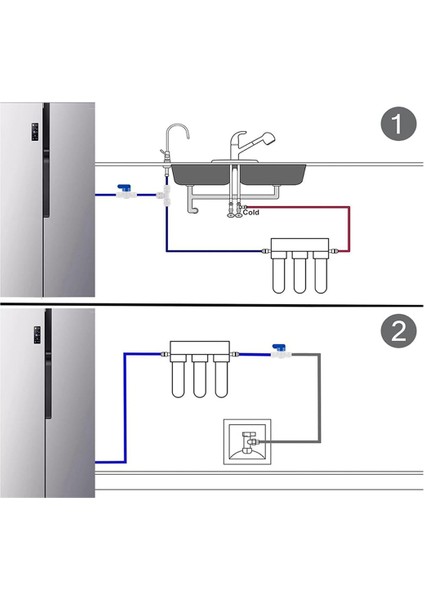 1

Cold

2