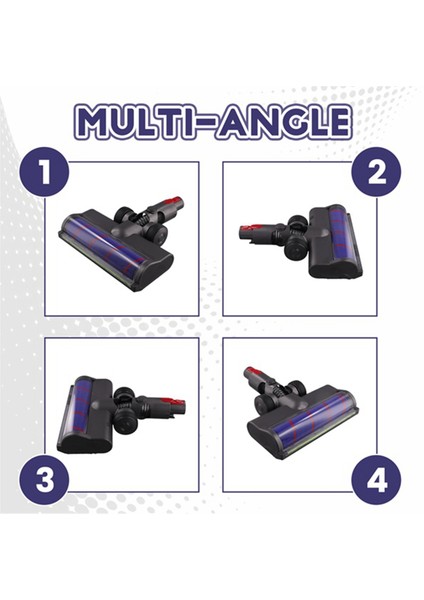 MULTI-ANGLE

1

2

3

4