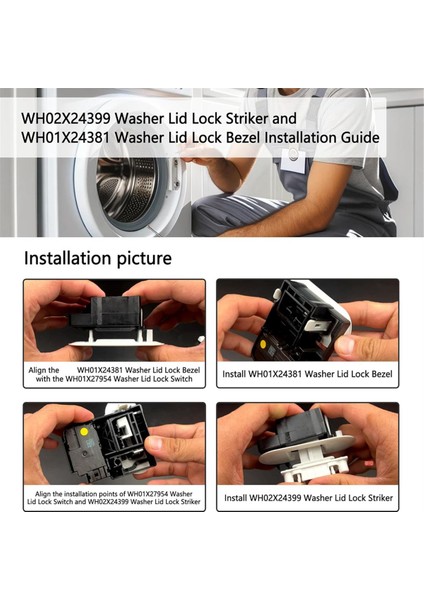 WH02X24399 Washer Lid Lock Striker and WH01X24381 Washer Lid Lock Bezel Installation Guide

Installation picture

Align the WH01X24381 Washer Lid Lock Bezel with the WH01X27954 Washer Lid Lock Switch

Install WH01X24381 Washer Lid Lock Bezel

Align the installation points of WH01X27954 Washer Lid Lock Switch and WH02X24399 Washer Lid Lock Striker

Install WH02X24399 Washer Lid Lock Striker