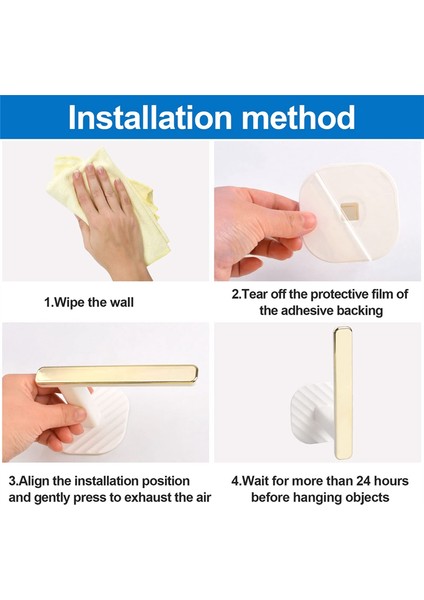 Installation method

1.Wipe the wall

2.Tear off the protective film of the adhesive backing

3.Align the installation position and gently press to exhaust the air

4.Wait for more than 24 hours before hanging objects