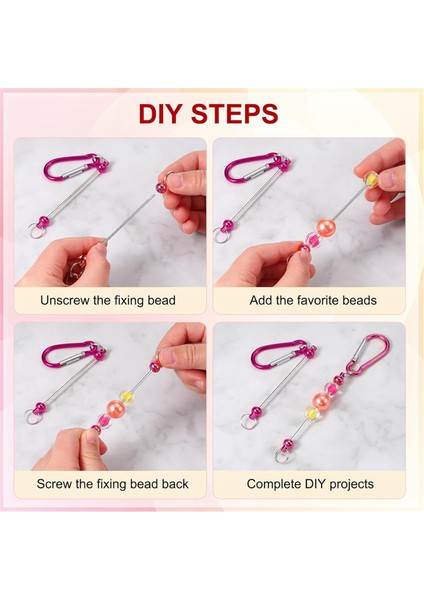 DIY STEPS

Unscrew the fixing bead

Add the favorite beads

Screw the fixing bead back

Complete DIY projects