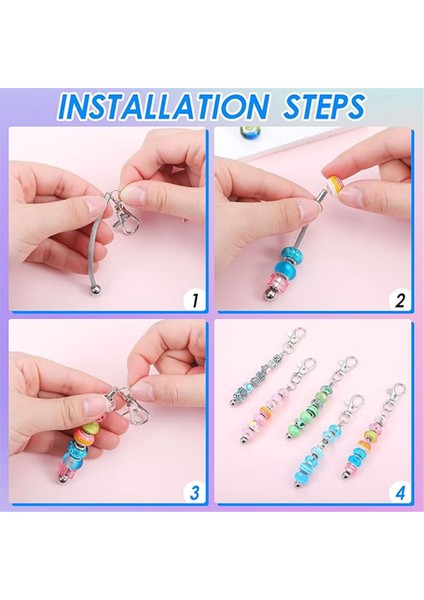 INSTALLATION STEPS

1

2

3

4