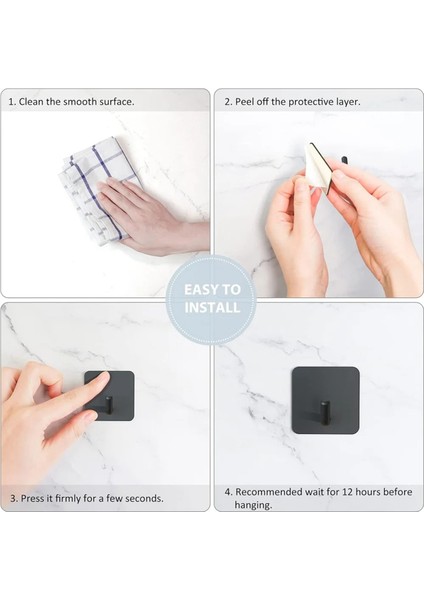 1. Clean the smooth surface.

2. Peel off the protective layer.

EASY TO INSTALL

3. Press it firmly for a few seconds.

4. Recommended wait for 12 hours before hanging.