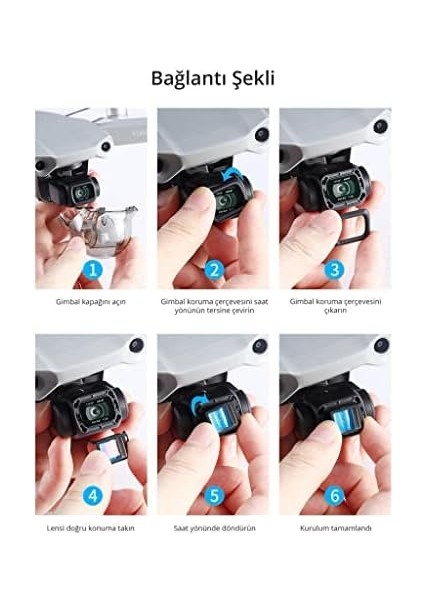 Bağlantı Şekli

1
Gimbal kapağını açın

2
Gimbal koruma çerçevesini saat yönünün tersine çevirin

3
Gimbal koruma çerçevesini çıkarın

4
Lensi doğru konuma takın

5
Saat yönünde döndürün

6
Kurulum tamamlandı